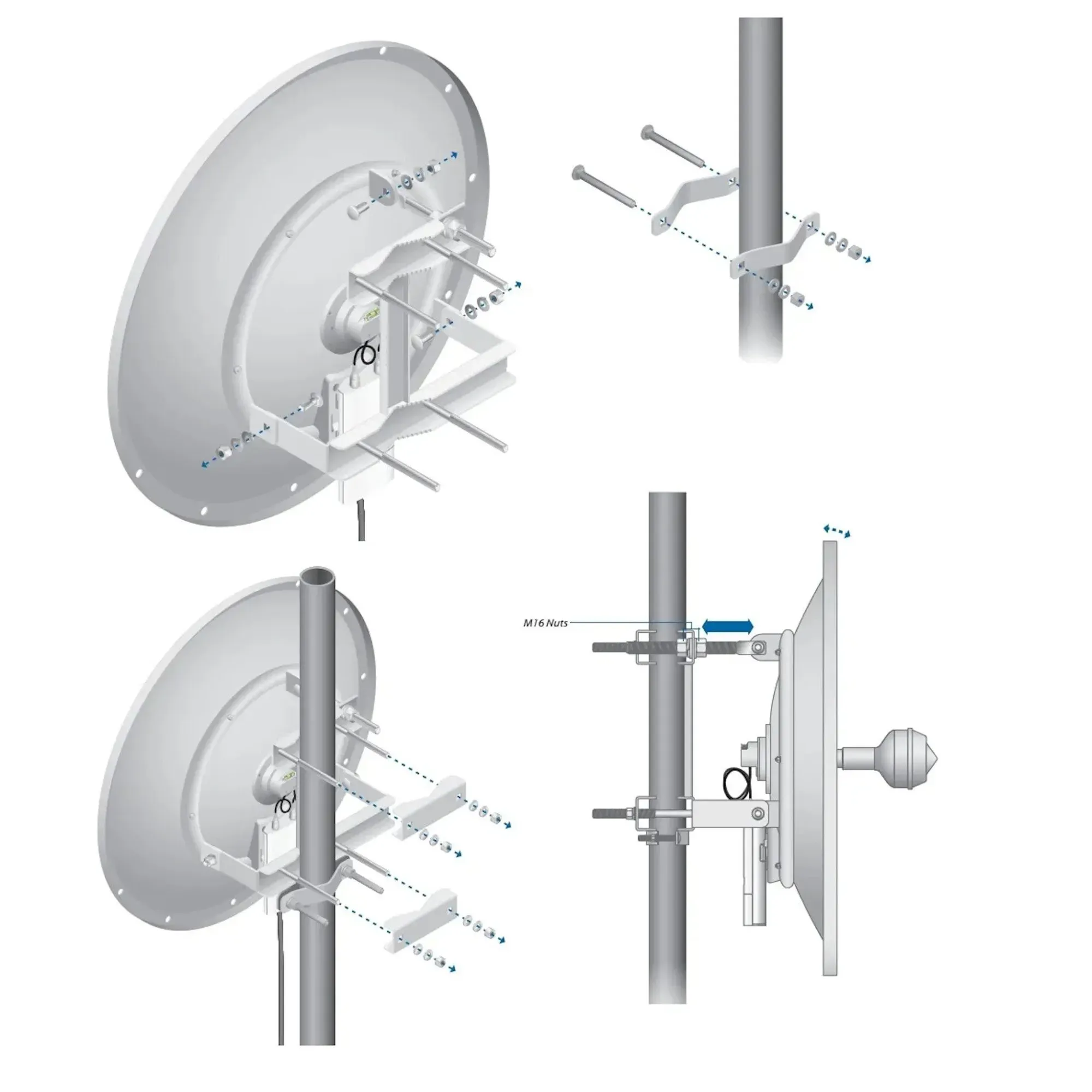 M16 Nuts